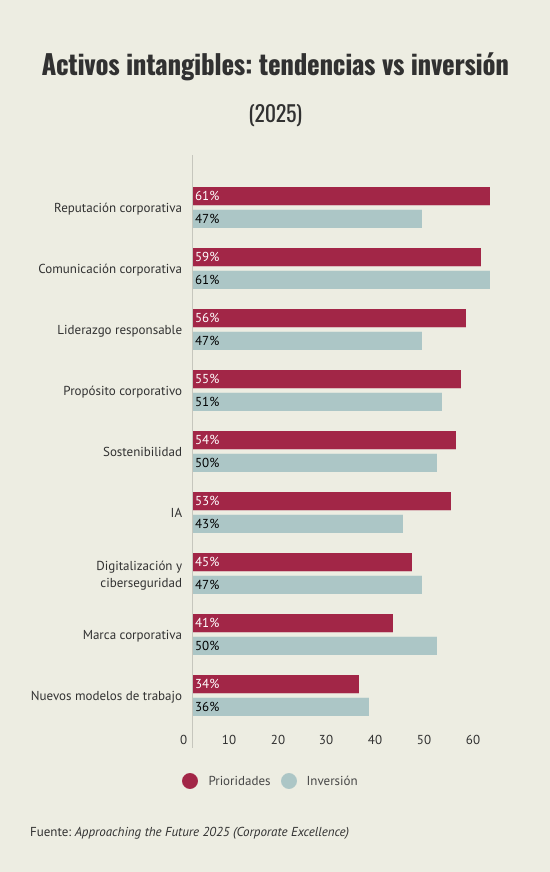 Activos intangibles: tendencias vs inversión

(2025)

Reputación corporativa
61%
47%

Comunicación corporativa
59%
61%

Liderazgo responsable
56%
47%

Propósito corporativo
55%
51%

Sostenibilidad
54%
50%

IA
53%
43%

Digitalización y ciberseguridad
45%
47%

Marca corporativa
41%
50%

Nuevos modelos de trabajo
34%
36%

0 10 20 30 40 50 60

Prioridades Inversión

Fuente: Approaching the Future 2025 (Corporate Excellence)